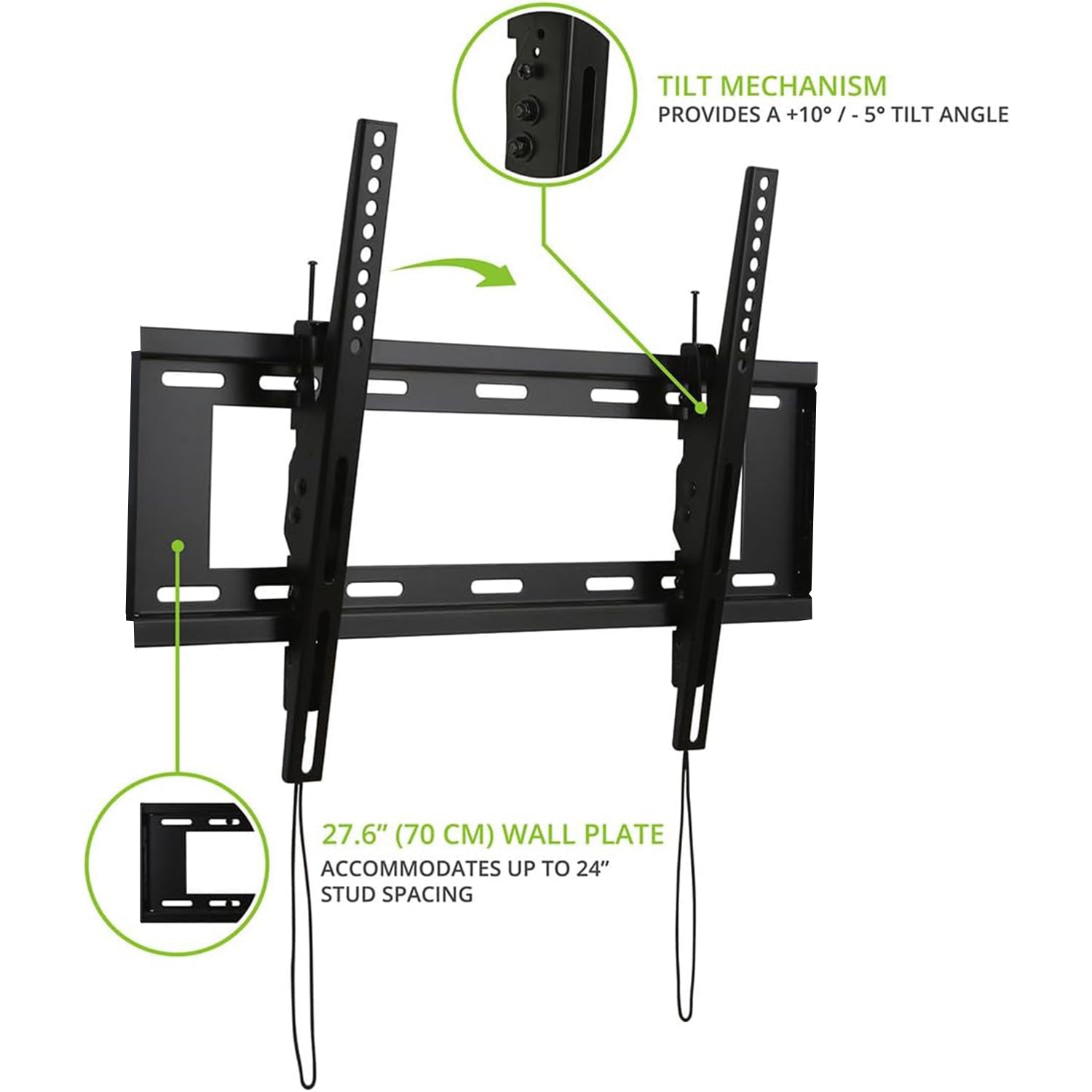 TILT MECHANISM
PROVIDES A +10° / - 5° TILT ANGLE

27.6” (70 CM) WALL PLATE
ACCOMMODATES UP TO 24” STUD SPACING