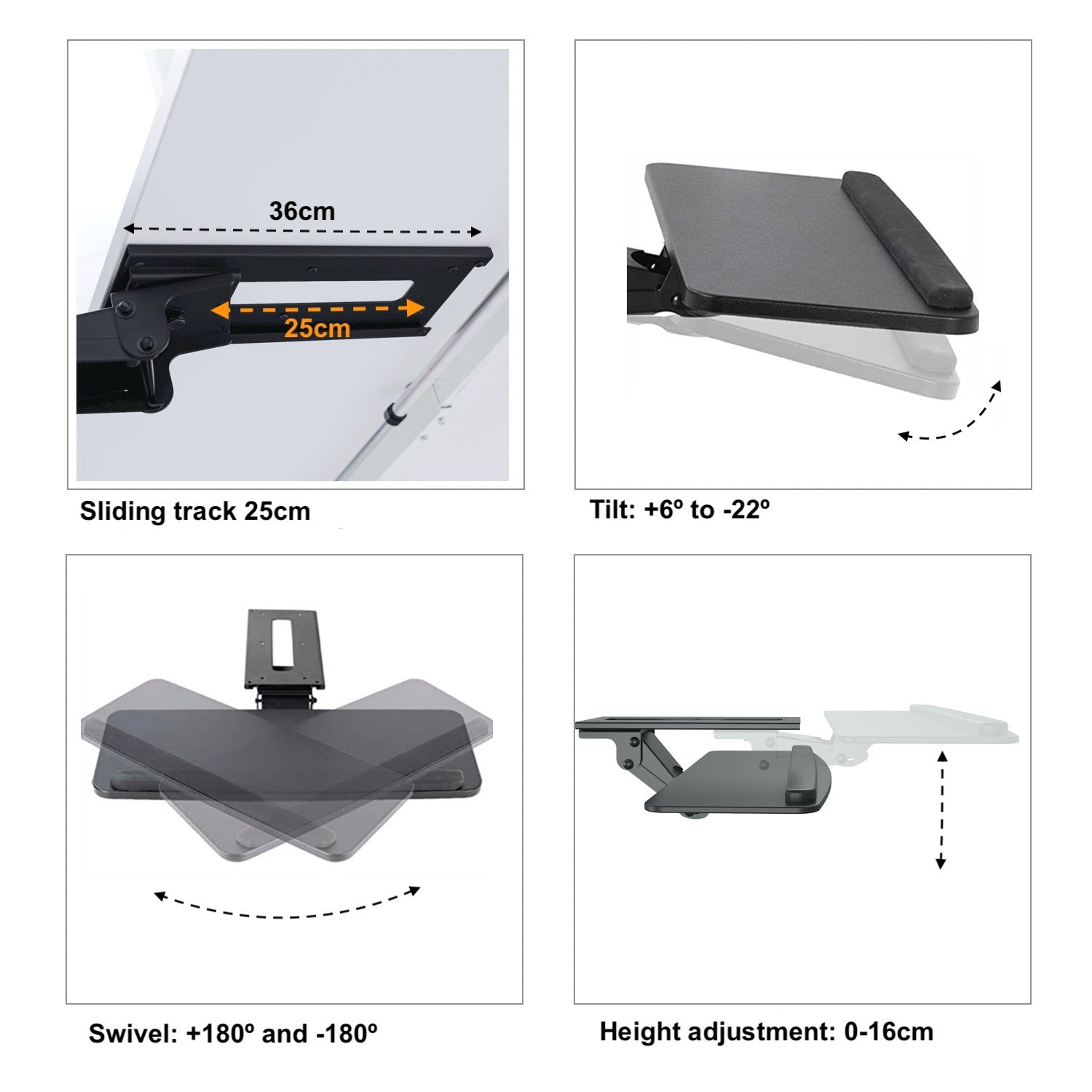 36cm

25cm

Sliding track 25cm

Tilt: +6º to -22º

Swivel: +180º and -180º

Height adjustment: 0-16cm