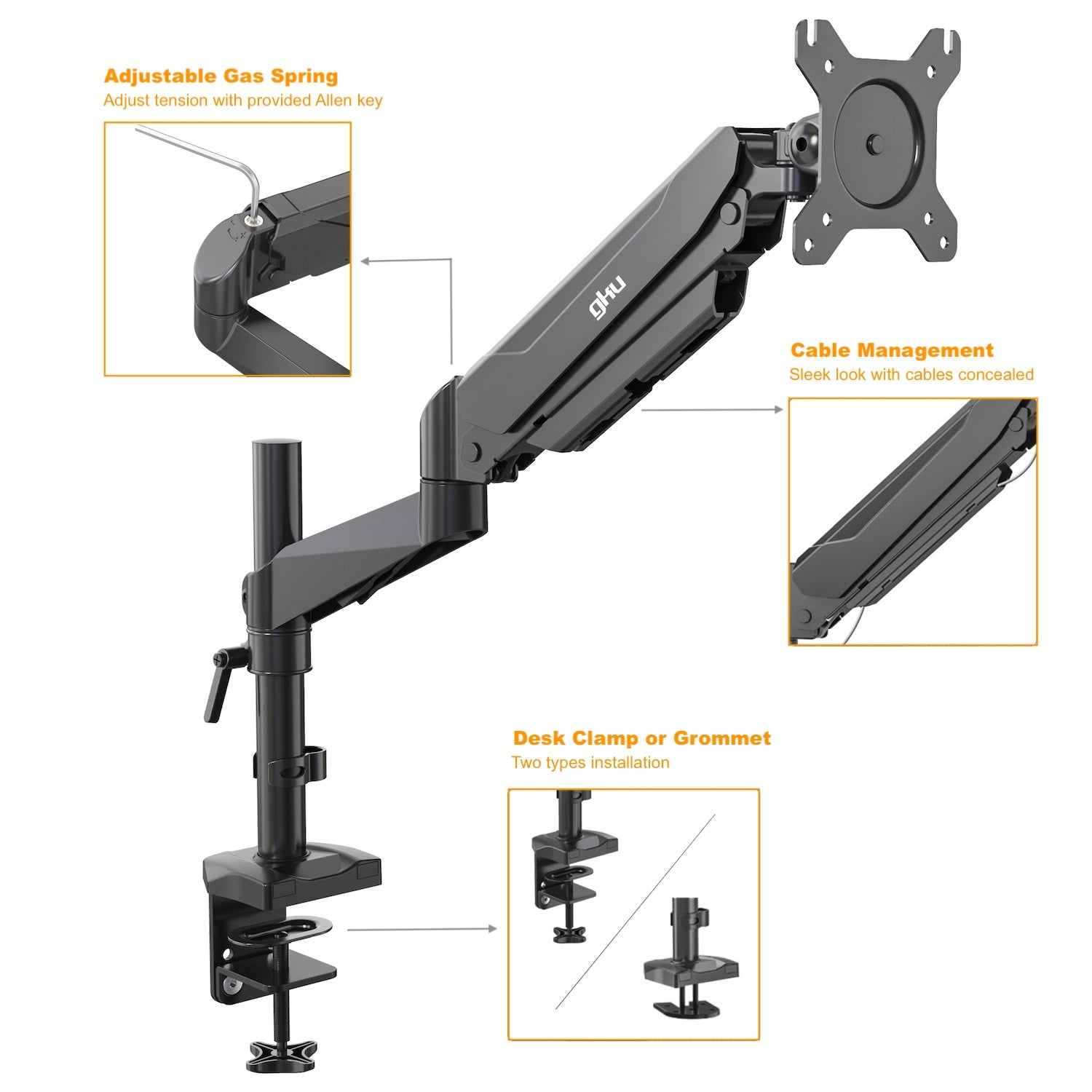 Adjustable Gas Spring
Adjust tension with provided Allen key

ghu

Cable Management
Sleek look with cables concealed

Desk Clamp or Grommet
Two types installation