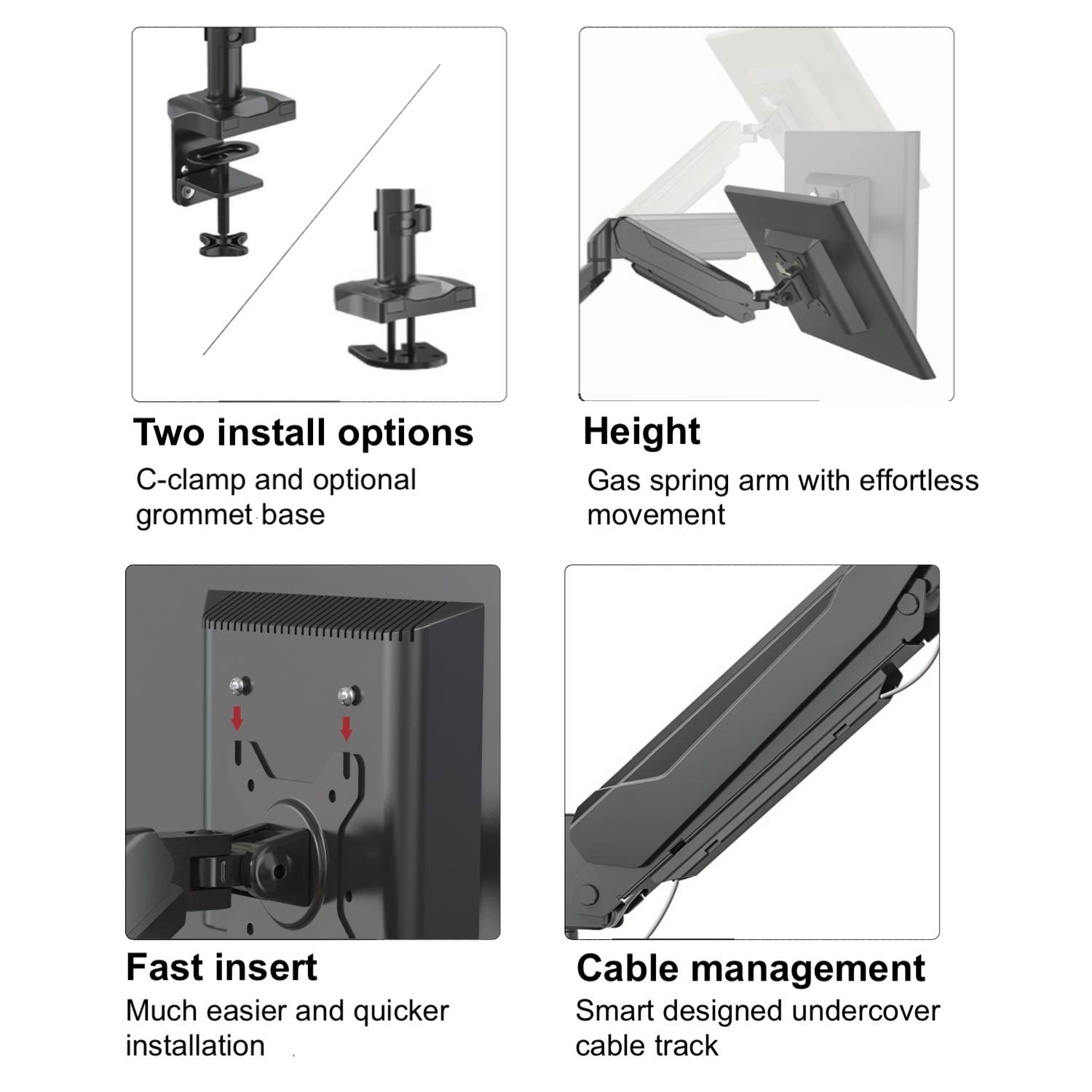 Two install options
C-clamp and optional grommet base

Height
Gas spring arm with effortless movement

Fast insert
Much easier and quicker installation

Cable management
Smart designed undercover cable track