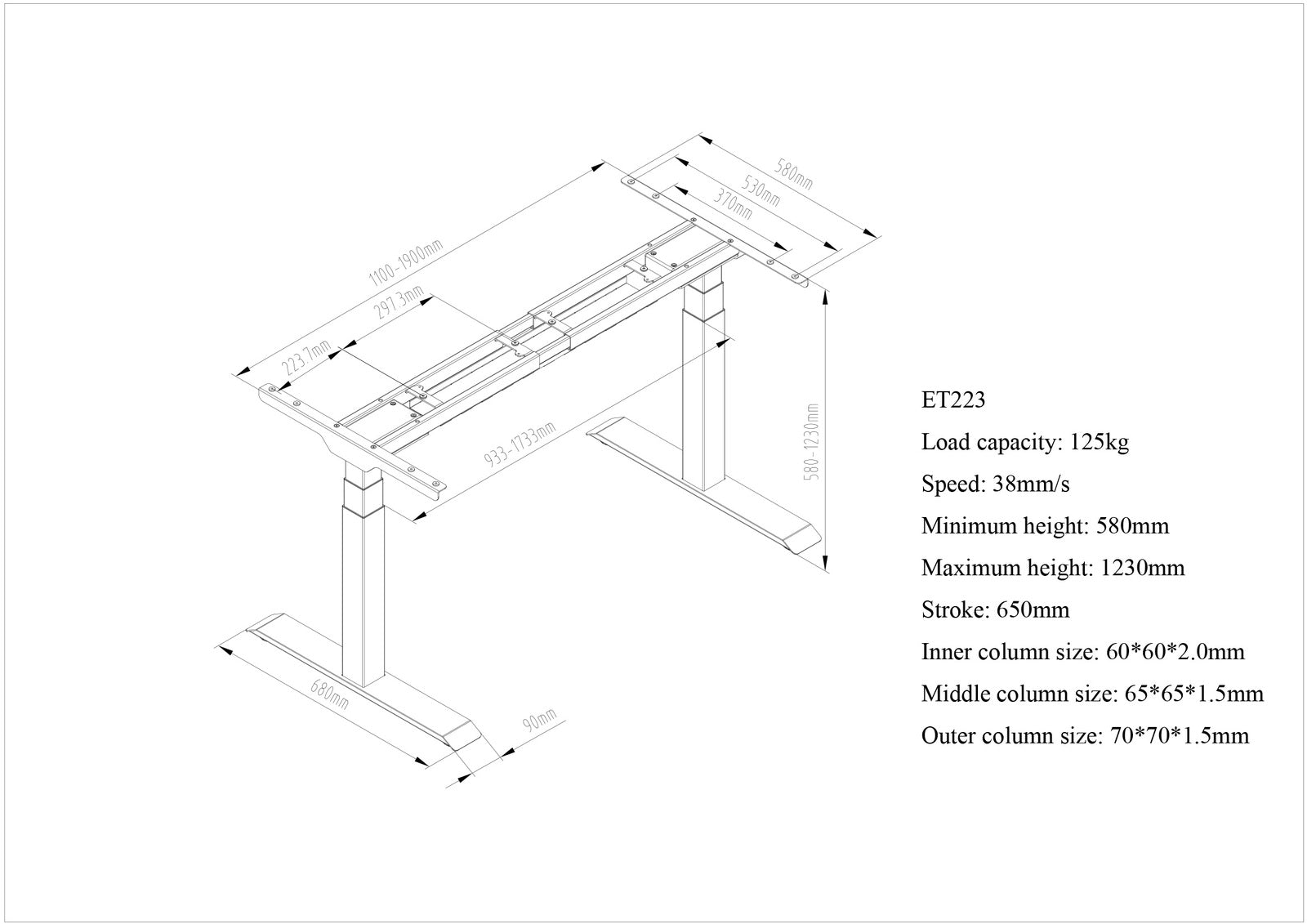 580mm

530mm

370mm

1100-1900mm

297.3mm

223.7mm

933-1733mm

580-1230mm

680mm

90mm

ET223

Load capacity: 125kg

Speed: 38mm/s

Minimum height: 580mm

Maximum height: 1230mm

Stroke: 650mm

Inner column size: 60*60*2.0mm

Middle column size: 65*65*1.5mm

Outer column size: 70*70*1.5mm