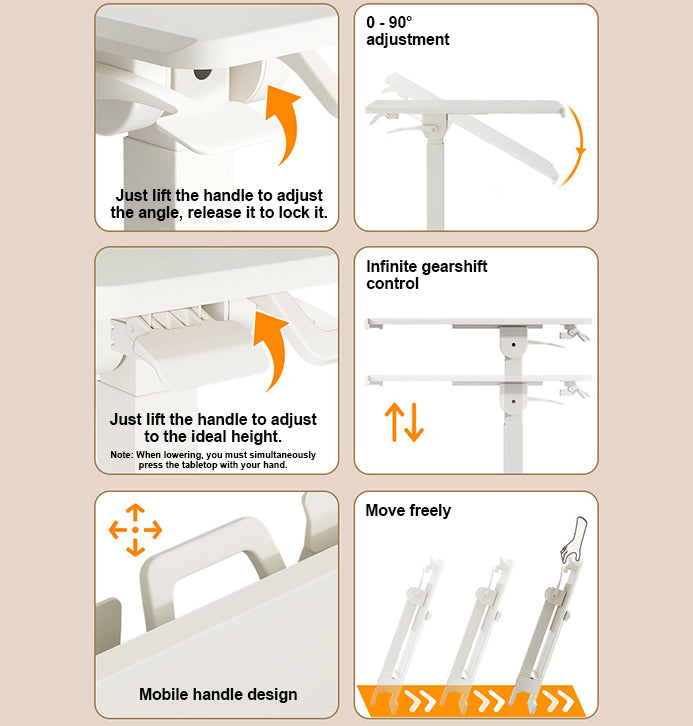 Just lift the handle to adjust the angle, release it to lock it.

0 - 90° adjustment

Just lift the handle to adjust to the ideal height.

Note: When lowering, you must simultaneously press the tabletop with your hand.

Infinite gearshift control

Mobile handle design

Move freely