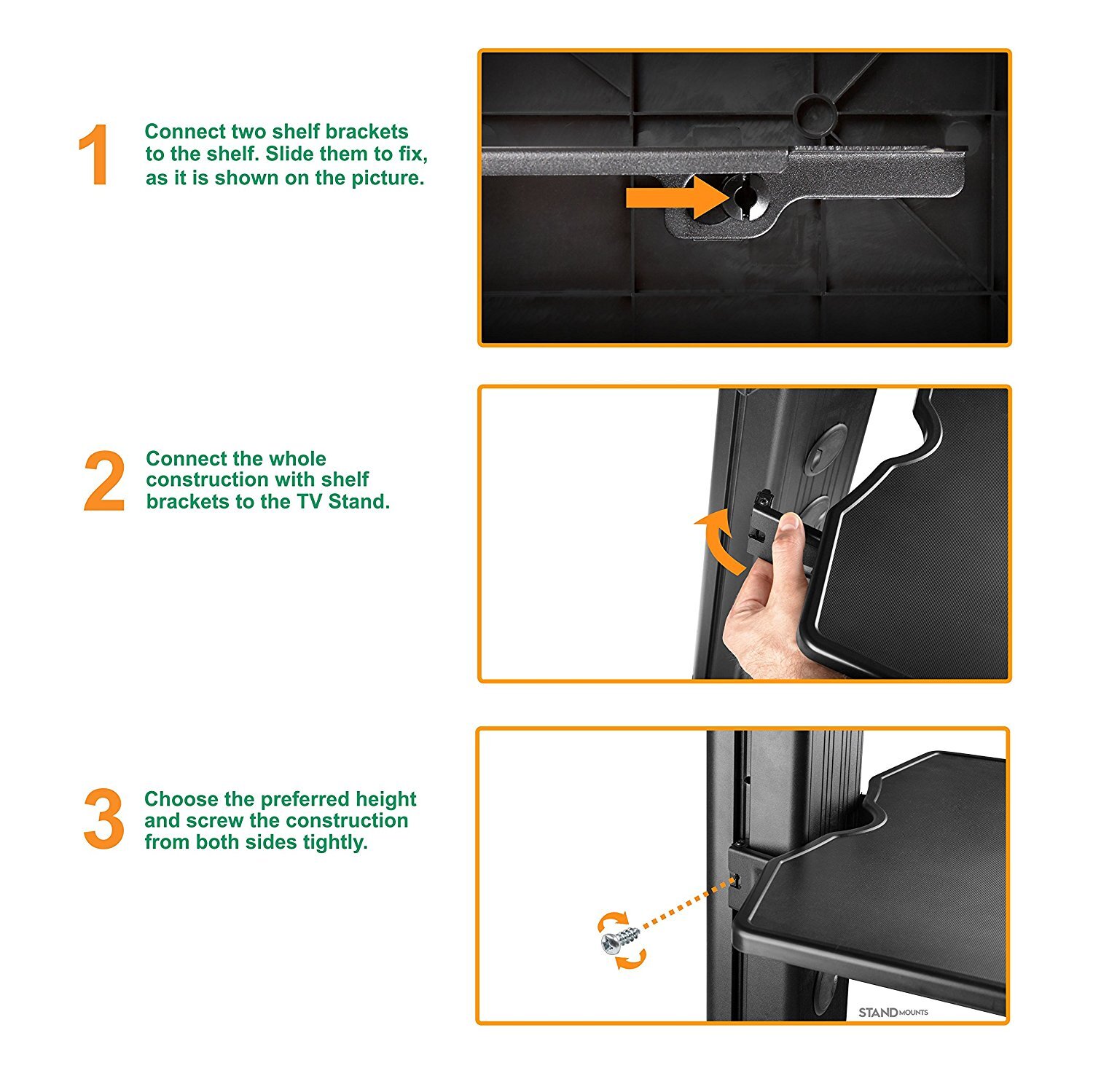 1

Connect two shelf brackets to the shelf. Slide them to fix, as it is shown on the picture.

2

Connect the whole construction with shelf brackets to the TV Stand.

3

Choose the preferred height and screw the construction from both sides tightly.

STAND MOUNTS