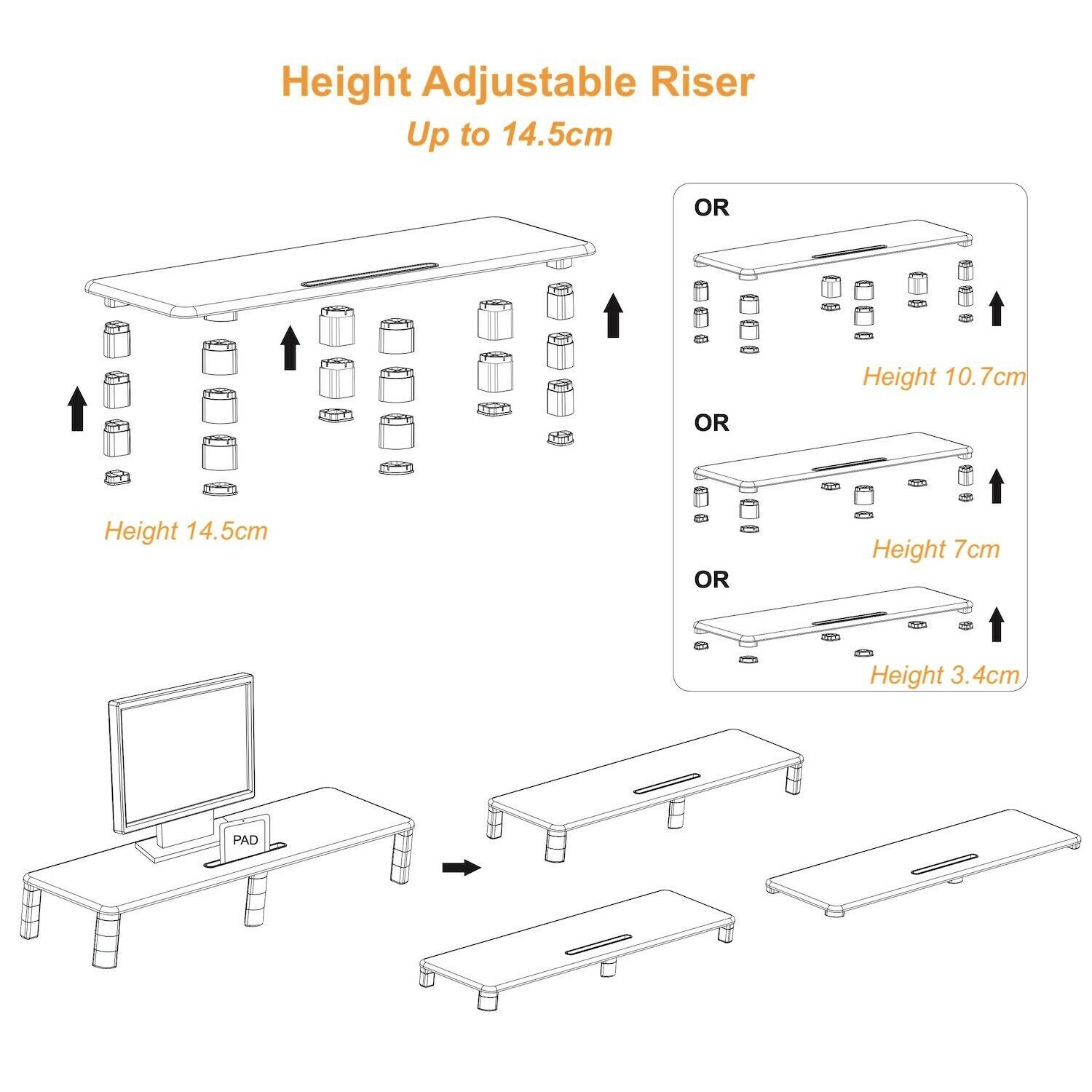 Height Adjustable Riser

Up to 14.5cm

Height 14.5cm

OR

Height 10.7cm

OR

Height 7cm

OR

Height 3.4cm

PAD