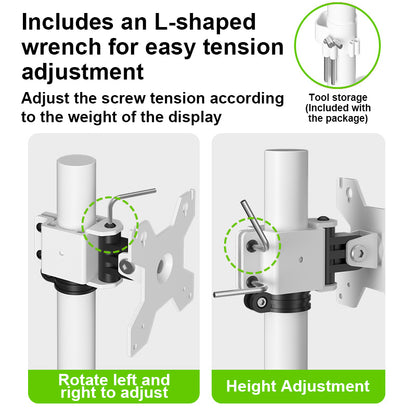 Includes an L-shaped wrench for easy tension adjustment

Adjust the screw tension according to the weight of the display

Tool storage (Included with the package)

Rotate left and right to adjust

Height Adjustment