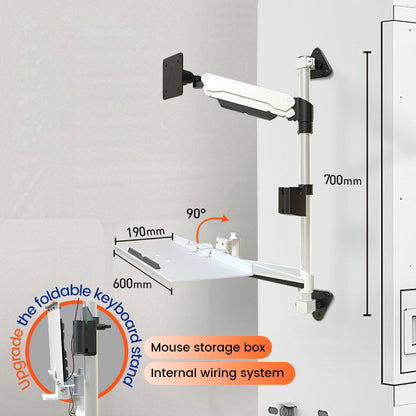 700mm

90°

190mm

600mm

Upgrade the foldable keyboard stand

Mouse storage box

Internal wiring system