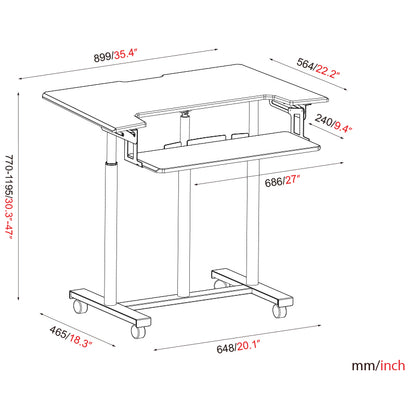 899/35.4"

564/22.2"

240/9.4"

770-1195/30.3"-47"

686/27"

465/18.3"

648/20.1"

mm/inch