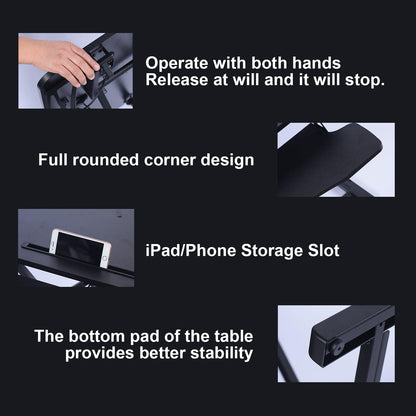 Operate with both hands
Release at will and it will stop.

Full rounded corner design

iPad/Phone Storage Slot

The bottom pad of the table
provides better stability