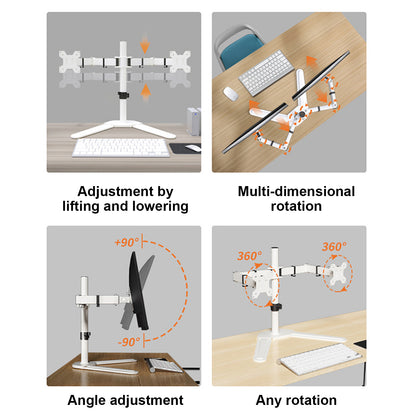 Adjustment by lifting and lowering

Multi-dimensional rotation

+90°

-90°

Angle adjustment

360°

360°

Any rotation