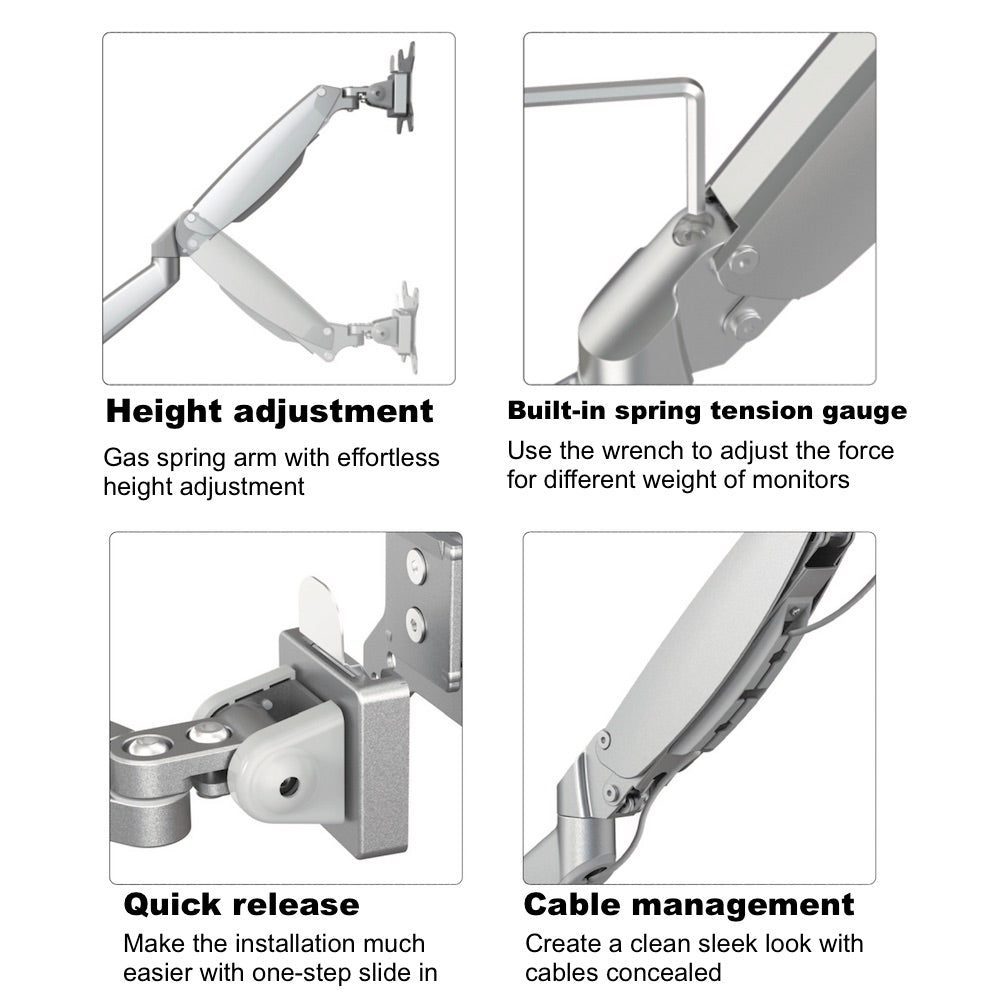 Height adjustment

Gas spring arm with effortless height adjustment

Built-in spring tension gauge

Use the wrench to adjust the force for different weight of monitors

Quick release

Make the installation much easier with one-step slide in

Cable management

Create a clean sleek look with cables concealed