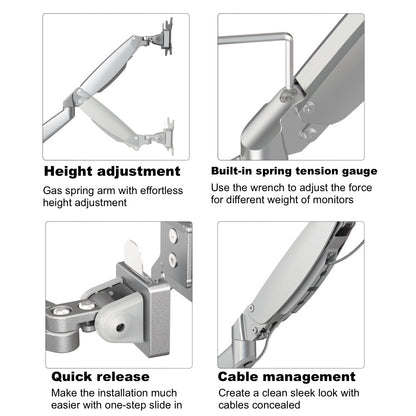 Height adjustment

Gas spring arm with effortless height adjustment

Built-in spring tension gauge

Use the wrench to adjust the force for different weight of monitors

Quick release

Make the installation much easier with one-step slide in

Cable management

Create a clean sleek look with cables concealed