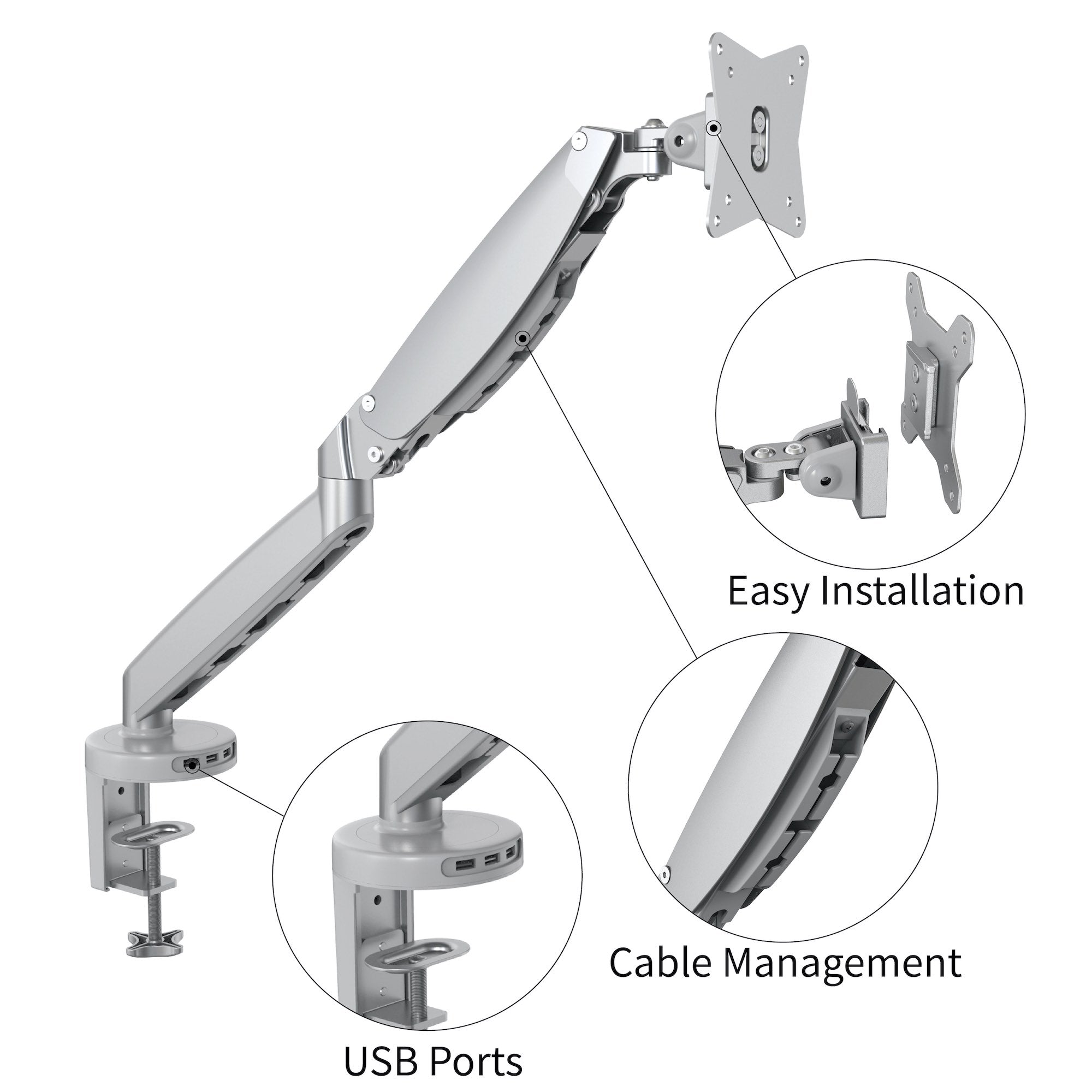 Easy Installation

Cable Management

USB Ports