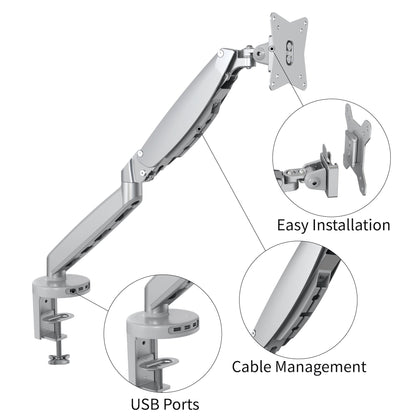 Easy Installation

Cable Management

USB Ports