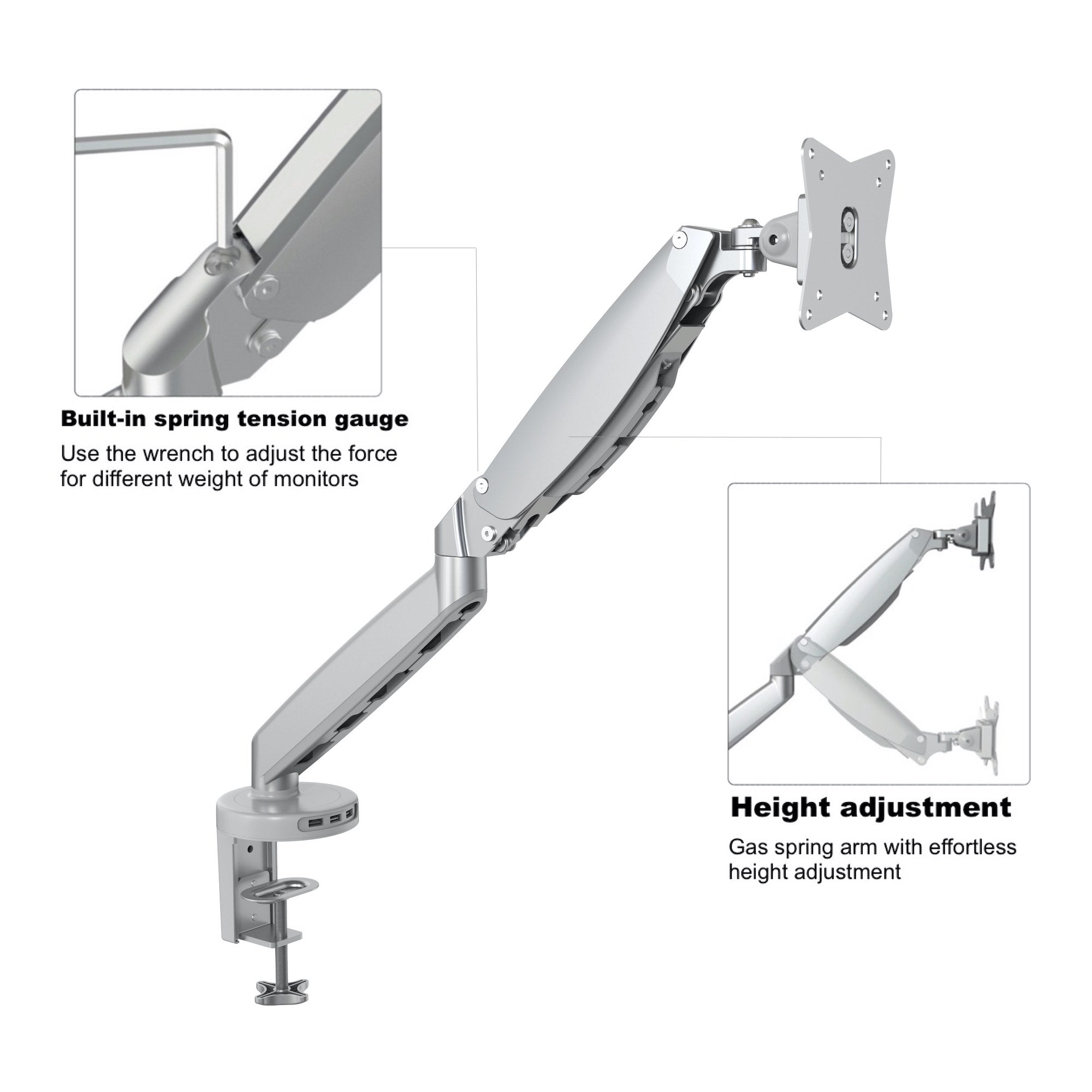 Built-in spring tension gauge

Use the wrench to adjust the force for different weight of monitors

Height adjustment

Gas spring arm with effortless height adjustment