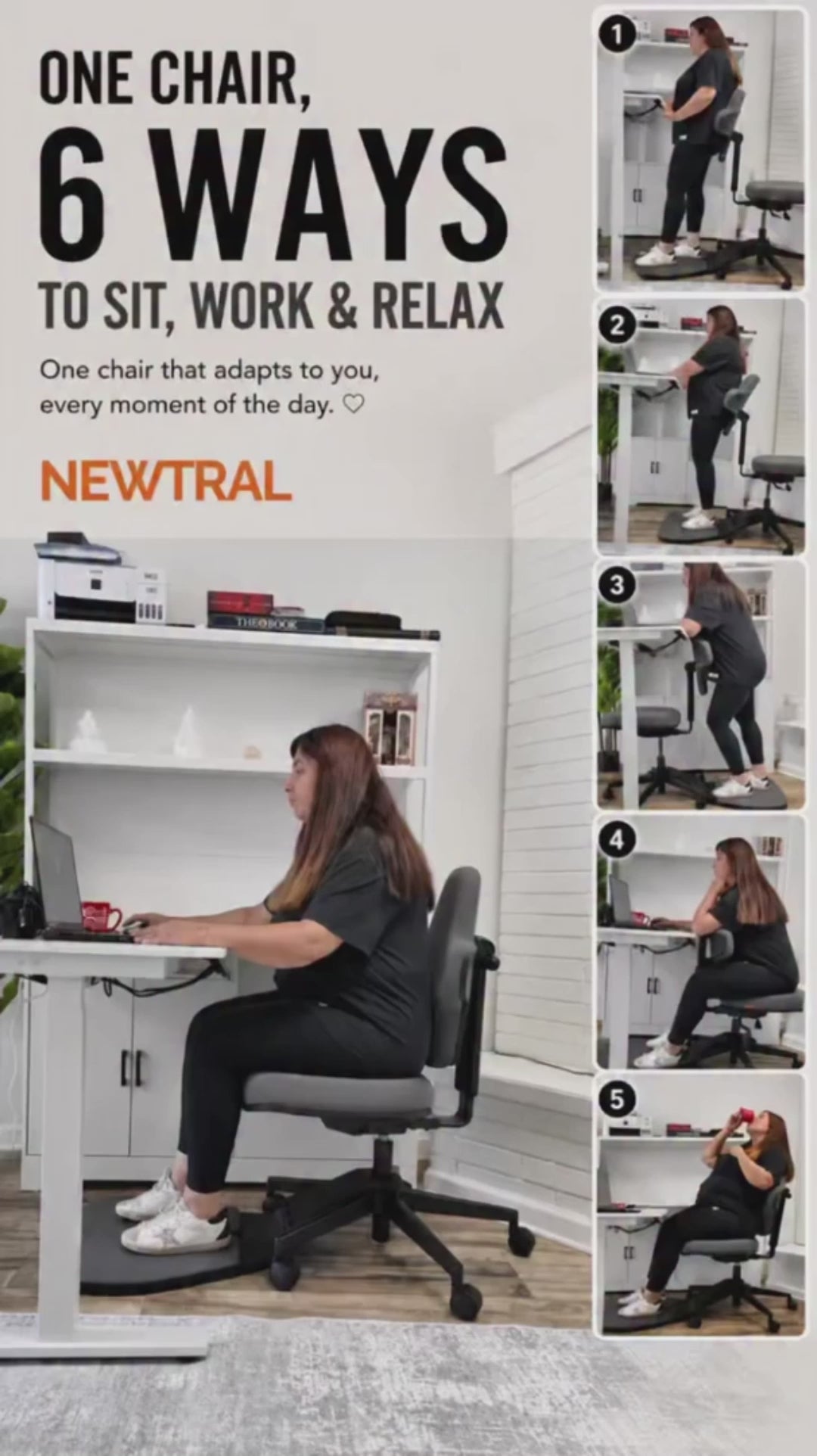 ONE CHAIR,
6 WAYS
TO SIT, WORK & RELAX

One chair that adapts to you, every moment of the day. ♡

NEWTRAL

THE BOOK

1

2

3

4

5